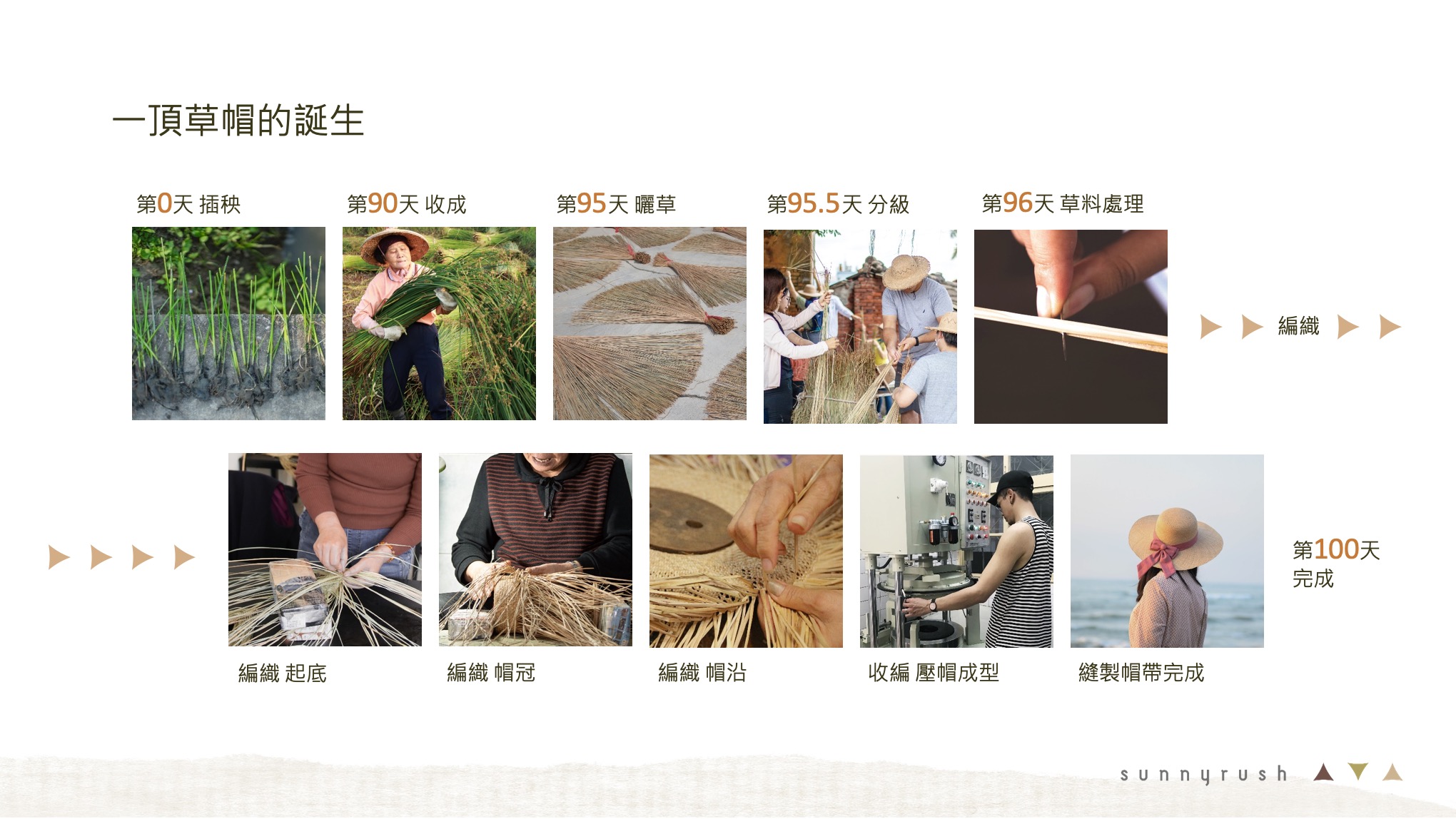 一頂草帽的誕生

第0天 插秧

第90天 收成

第95天 曬草

第95.5天 分級

第96天 草料處理

編織

編織 起底

編織 帽冠

編織 帽沿

收編 壓帽成型

縫製帽帶完成

第100天 完成

sunnyrush